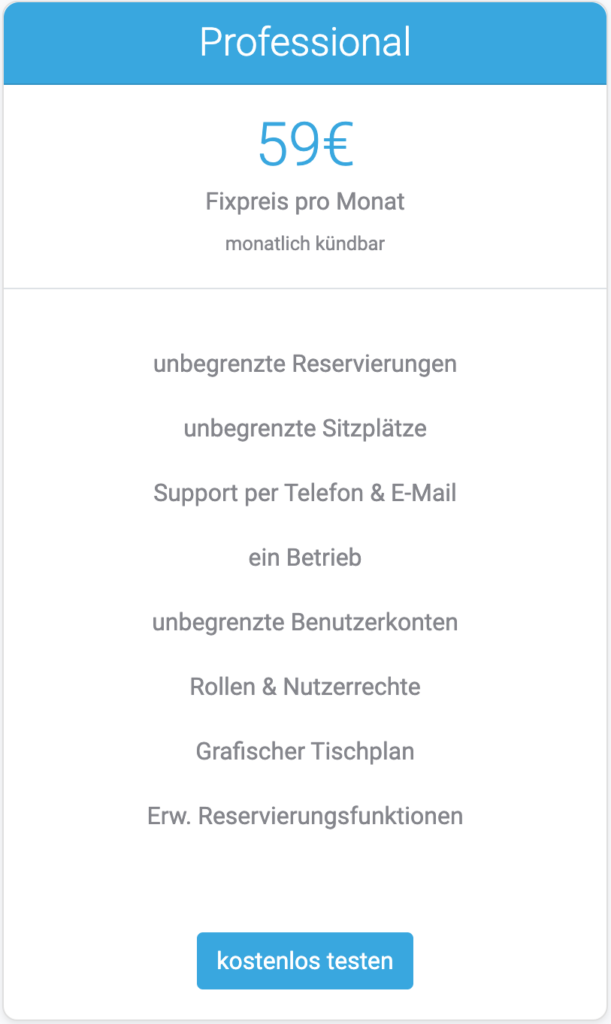 Professional

59€

Fixpreis pro Monat

monatlich kündbar

unbegrenzte Reservierungen

unbegrenzte Sitzplätze

Support per Telefon & E-Mail

ein Betrieb

unbegrenzte Benutzerkonten

Rollen & Nutzerrechte

Grafischer Tischplan

Erw. Reservierungsfunktionen

kostenlos testen